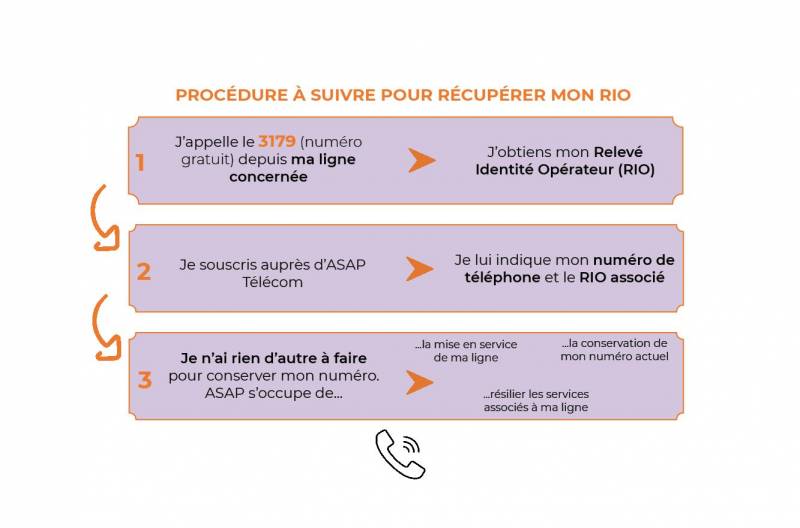 PROCÉDURE À SUIVRE POUR RÉCUPÉRER MON RIO

1

J'appelle le 3179 (numéro gratuit) depuis ma ligne concernée

J'obtiens mon Relevé Identité Opérateur (RIO)

2

Je souscris auprès d'ASAP Télécom

Je lui indique mon numéro de téléphone et le RIO associé

3

Je n'ai rien d'autre à faire pour conserver mon numéro. ASAP s'occupe de...

...la mise en service de ma ligne

...la conservation de mon numéro actuel

...résilier les services associés à ma ligne